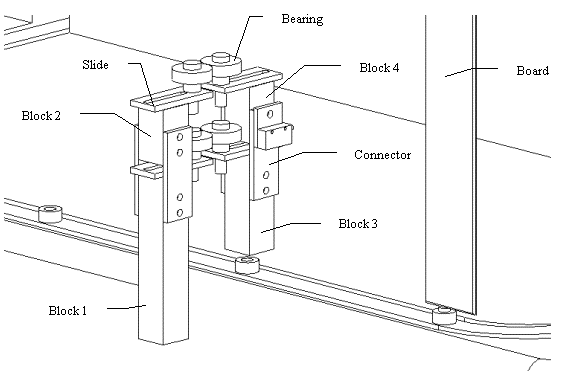 Bearing
Slide
Block 4
Board
Block 2
Connector
Block 3
Block 1